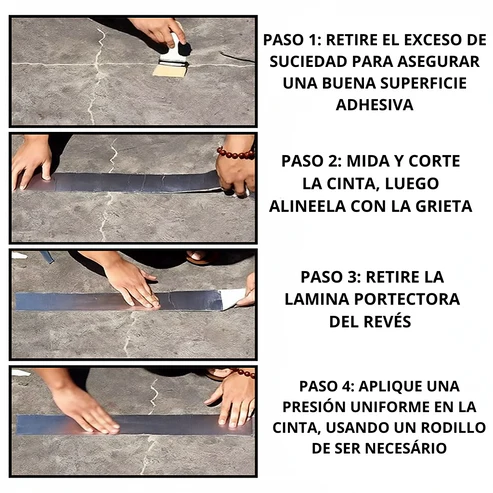 PASO 1: RETIRE EL EXCESO DE SUCIEDAD PARA ASEGURAR UNA BUENA SUPERFICIE ADHESIVA

PASO 2: MIDA Y CORTE LA CINTA, LUEGO ALINEELA CON LA GRIETA

PASO 3: RETIRE LA LAMINA PORTECTORA DEL REVÉS

PASO 4: APLIQUE UNA PRESIÓN UNIFORME EN LA CINTA, USANDO UN RODILLO DE SER NECESÁRIO